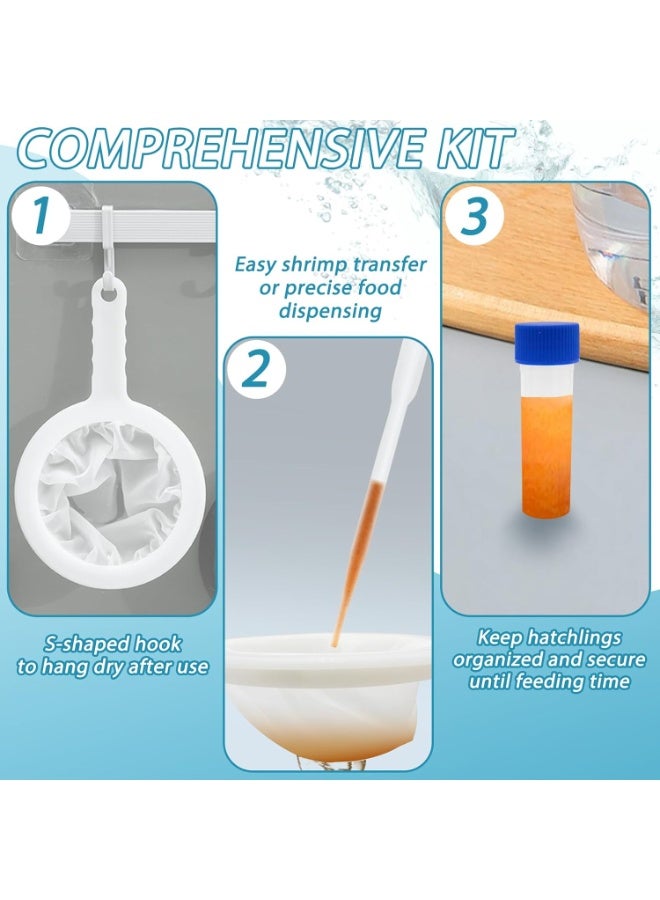 COMPREHENSIVE KIT

1

S-shaped hook to hang dry after use

Easy shrimp transfer or precise food dispensing

2

3

Keep hatchlings organized and secure until feeding time